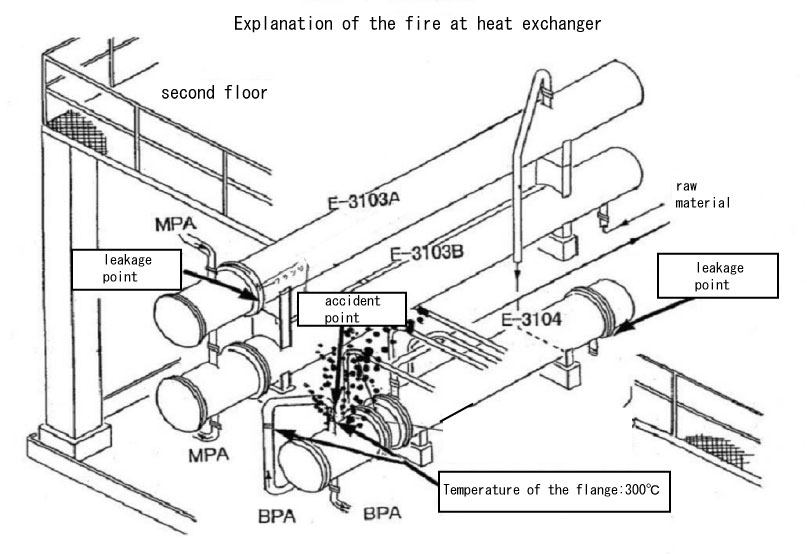 Explanation of the fire at heat exchanger

second floor

E-3103A

raw material

MPA

leakage point

E-3103B

leakage point

accident point

E-3104

MPA

Temperature of the flange:300℃

BPA

BPA